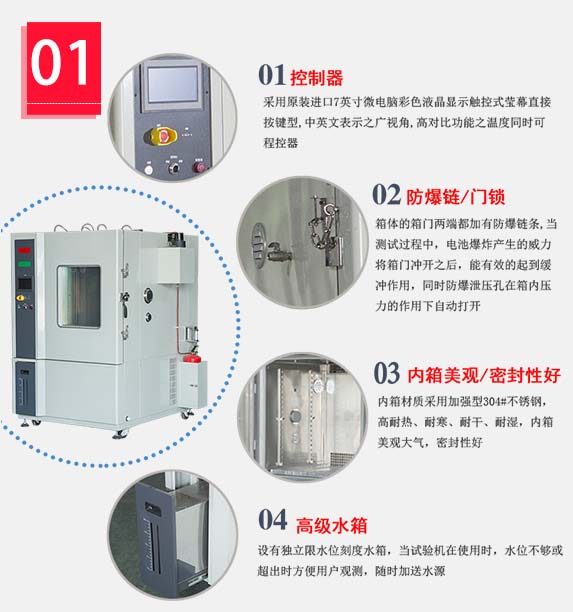 01

01 控制器

采用原装进口7英寸微电脑彩色液晶显示触控式莹幕直接按键型,中英文表示之广视角,高对比功能之温度同时可程控器

02 防爆链/门锁

箱体的箱门两端都加有防爆链条,当测试过程中,电池爆炸产生的威力将箱门冲开之后,能有效的起到缓冲作用,同时防爆泄压孔在箱内压力的作用下自动打开

03 内箱美观/密封性好

内箱材质采用加强型304#不锈钢,高耐热、耐寒、耐干、耐湿,内箱美观大气,密封性好

04 高级水箱

设有独立限水位刻度水箱,当试验机在使用时,水位不够或超出时方便用户观测,随时加送水源