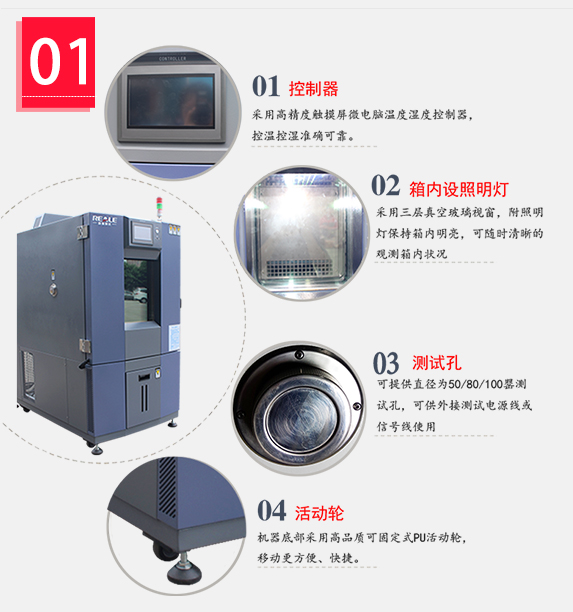 01

CONTROLLER

01 控制器

采用高精度触摸屏微电脑温度湿度控制器，控温控湿准确可靠。

REALE

02 箱内设照明灯

采用三层真空玻璃视窗，附照明灯保持箱内明亮，可随时清晰的观测箱内状况

03 测试孔

可提供直径为50/80/100器测试孔，可供外接测试电源线或信号线使用

04 活动轮

机器底部采用高品质可固定式PU活动轮，移动更方便、快捷。