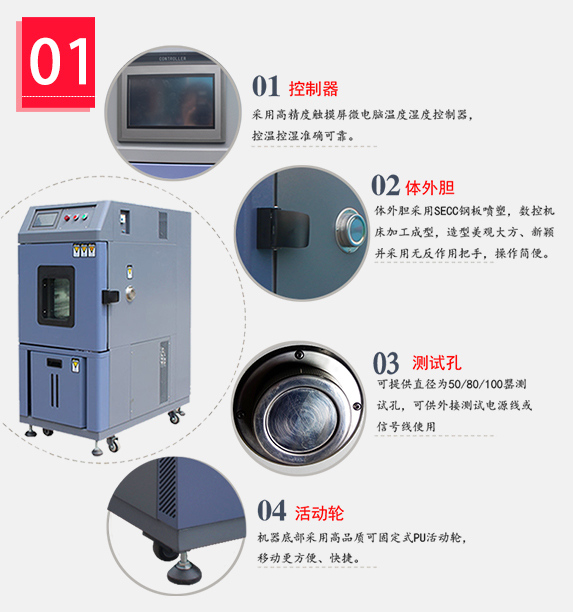 01

CONTROLLER

01 控制器

采用高精度触摸屏微电脑温度湿度控制器，控温控湿准确可靠。

02 体外胆

体外胆采用SECC钢板喷塑，数控机床加工成型，造型美观大方、新颖并采用无反作用把手，操作简便。

03 测试孔

可提供直径为50/80/100器测试孔，可供外接测试电源线或信号线使用

04 活动轮

机器底部采用高品质可固定式PU活动轮，移动更方便、快捷。