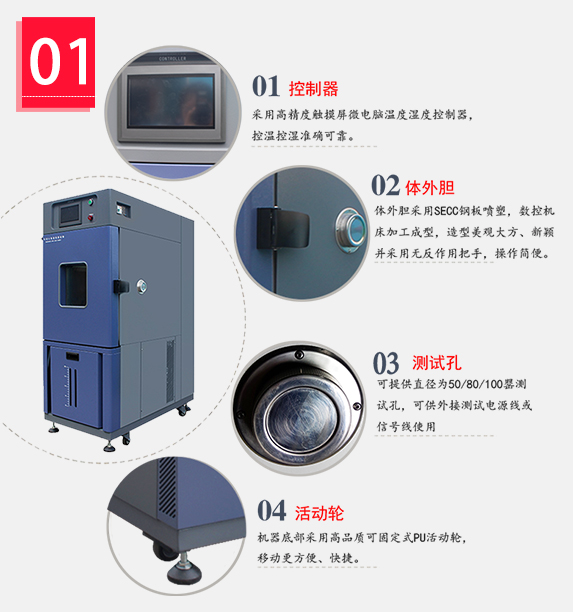 01

CONTROLLER

01 控制器

采用高精度触摸屏微电脑温度湿度控制器，控温控湿准确可靠。

02 体外胆

体外胆采用SECC钢板喷塑，数控机床加工成型，造型美观大方、新颖并采用无反作用把手，操作简便。

03 测试孔

可提供直径为50/80/100器测试孔，可供外接测试电源线或信号线使用

04 活动轮

机器底部采用高品质可固定式PU活动轮，移动更方便、快捷。