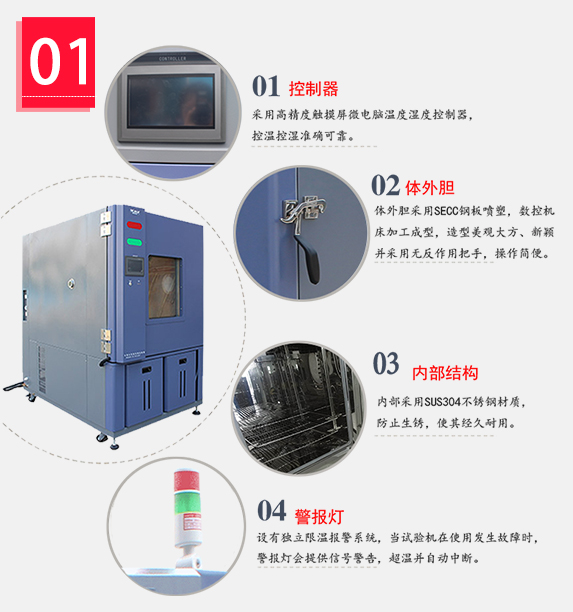 01

CONTROLLER

01 控制器

采用高精度触摸屏微电脑温度湿度控制器，控温控湿准确可靠。

02 体外胆

体外胆采用SECC钢板喷塑，数控机床加工成型，造型美观大方、新颖并采用无反作用把手，操作简便。

03 内部结构

内部采用SUS304不锈钢材质，防止生锈，使其经久耐用。

04 警报灯

设有独立限温报警系统，当试验机在使用发生故障时，警报灯会提供信号警告，超温并自动中断。